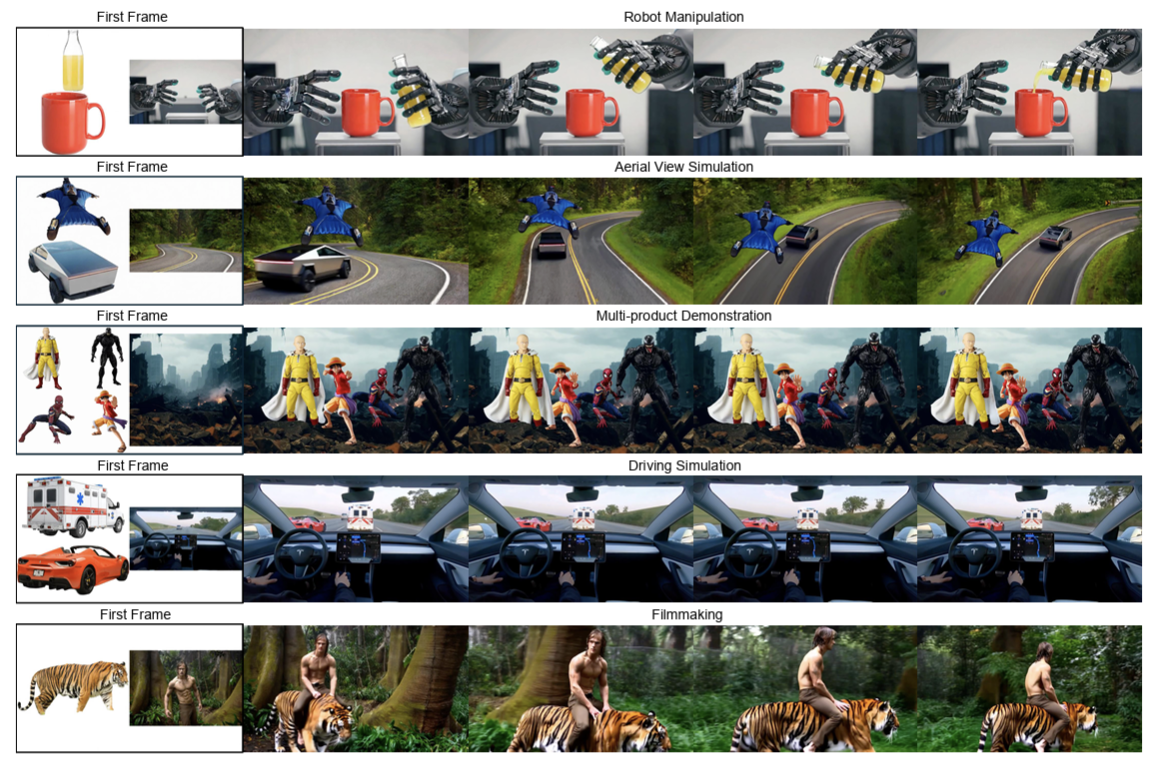 First Frame

Robot Manipulation

First Frame

Aerial View Simulation

First Frame

Multi-product Demonstration

First Frame

Driving Simulation

First Frame

Filmmaking